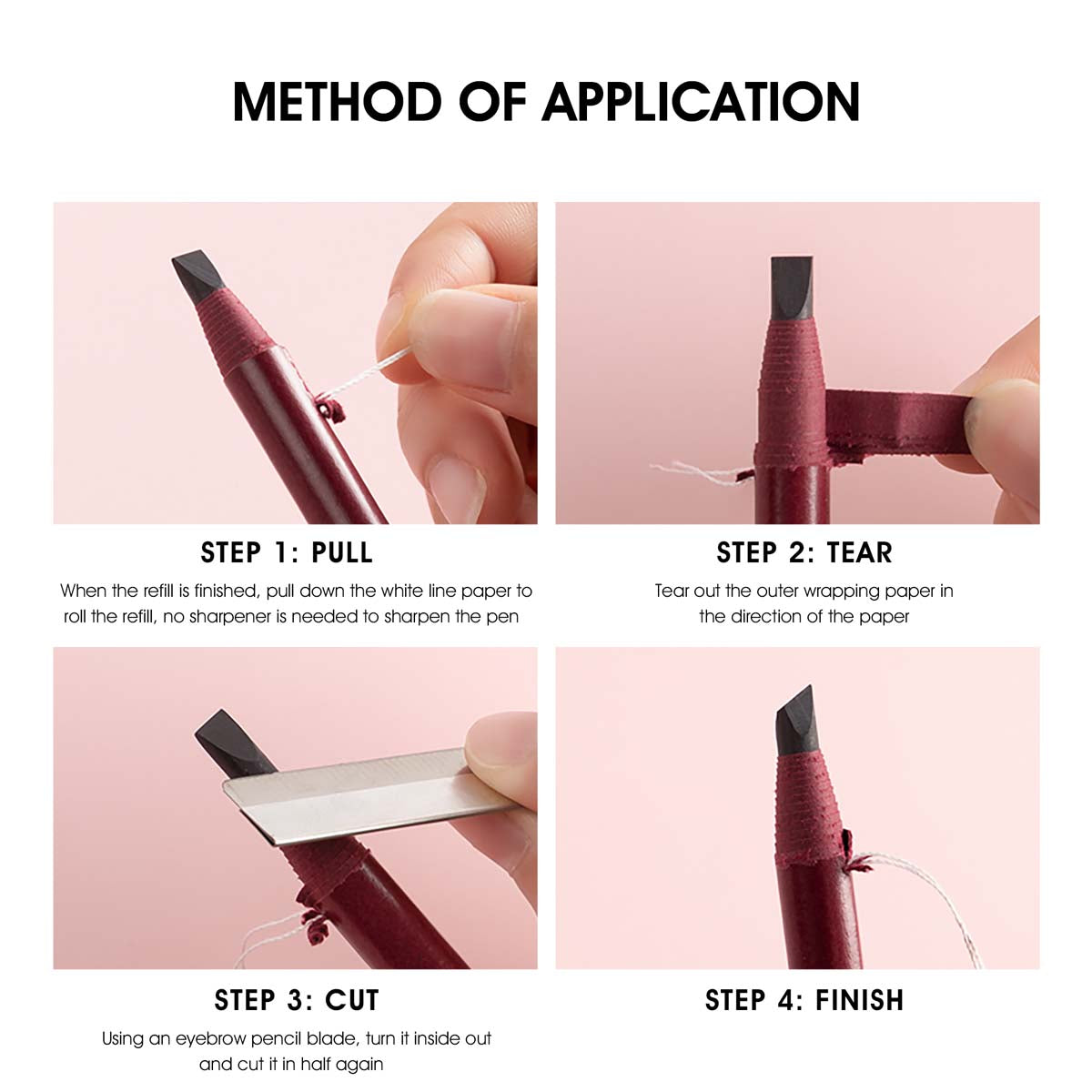 METHOD OF APPLICATION

STEP 1: PULL

When the refill is finished, pull down the white line paper to roll the refill, no sharpener is needed to sharpen the pen

STEP 2: TEAR

Tear out the outer wrapping paper in the direction of the paper

STEP 3: CUT

Using an eyebrow pencil blade, turn it inside out and cut it in half again

STEP 4: FINISH