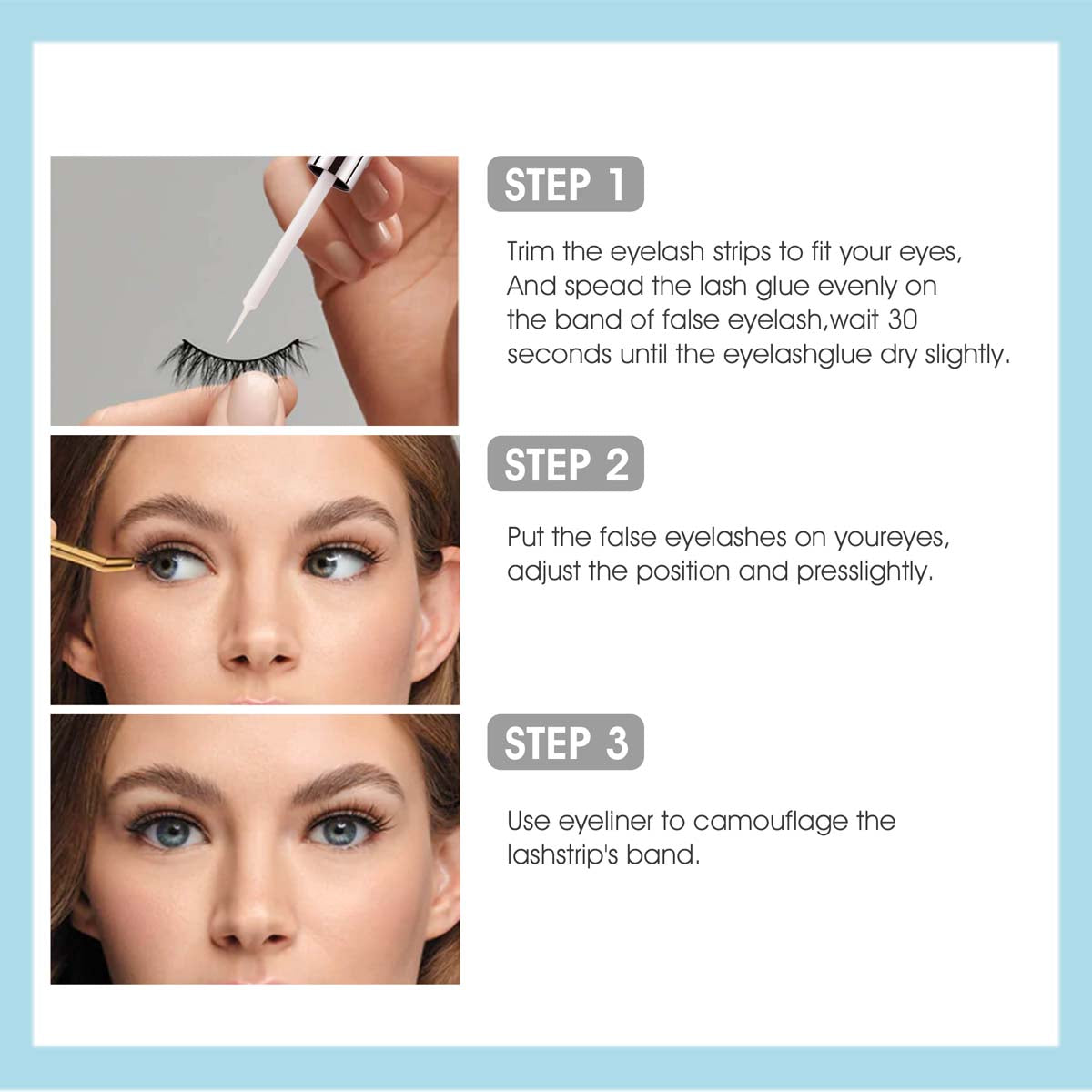 STEP 1

Trim the eyelash strips to fit your eyes, And spead the lash glue evenly on the band of false eyelash,wait 30 seconds until the eyelashglue dry slightly.

STEP 2

Put the false eyelashes on youreyes, adjust the position and presslightly.

STEP 3

Use eyeliner to camouflage the lashstrip's band.